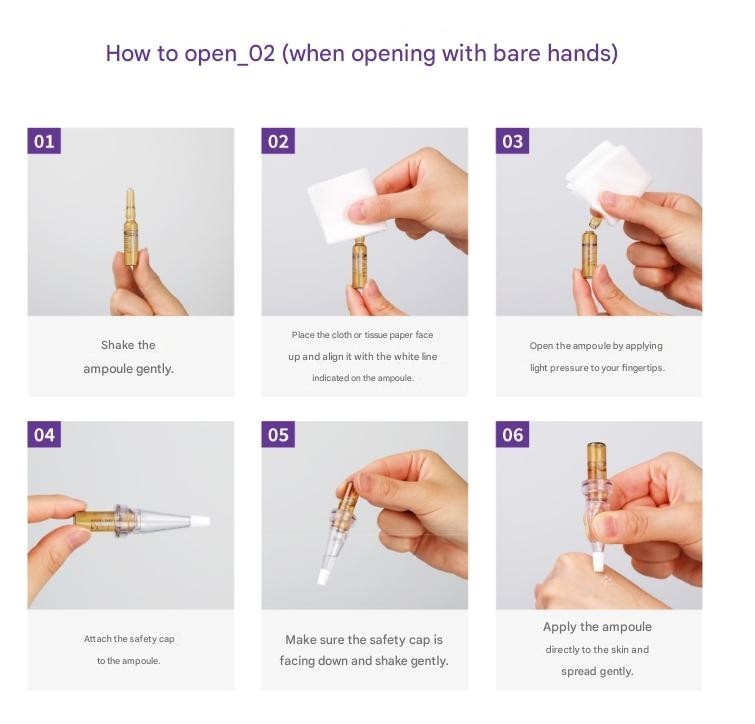 How to open_02 (when opening with bare hands)

01

Shake the ampoule gently.

02

Place the cloth or tissue paper face up and align it with the white line indicated on the ampoule.

03

Open the ampoule by applying light pressure to your fingertips.

04

Attach the safety cap to the ampoule.

05

Make sure the safety cap is facing down and shake gently.

06

Apply the ampoule directly to the skin and spread gently.