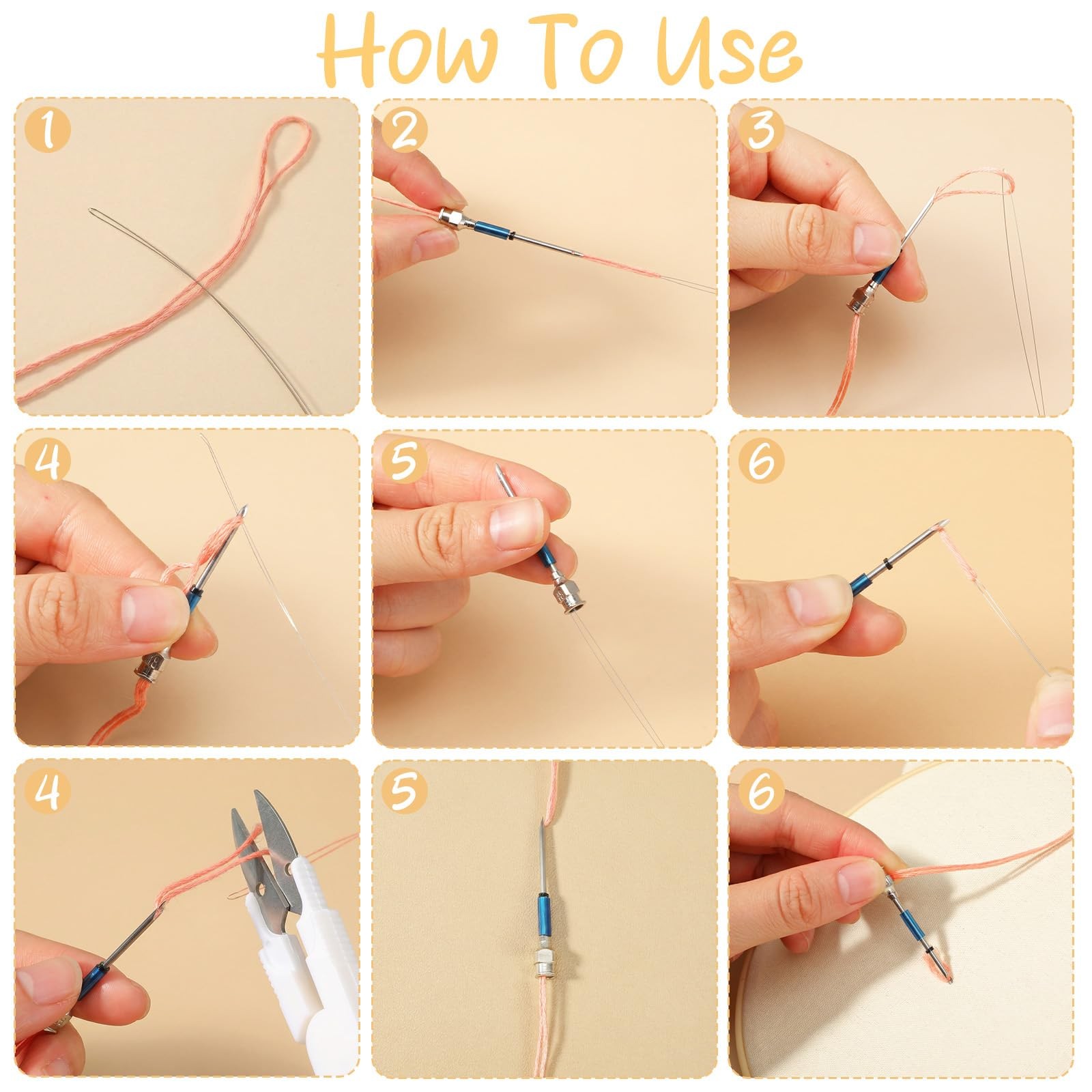 How To Use

1

2

3

4

5

6

4

5

6