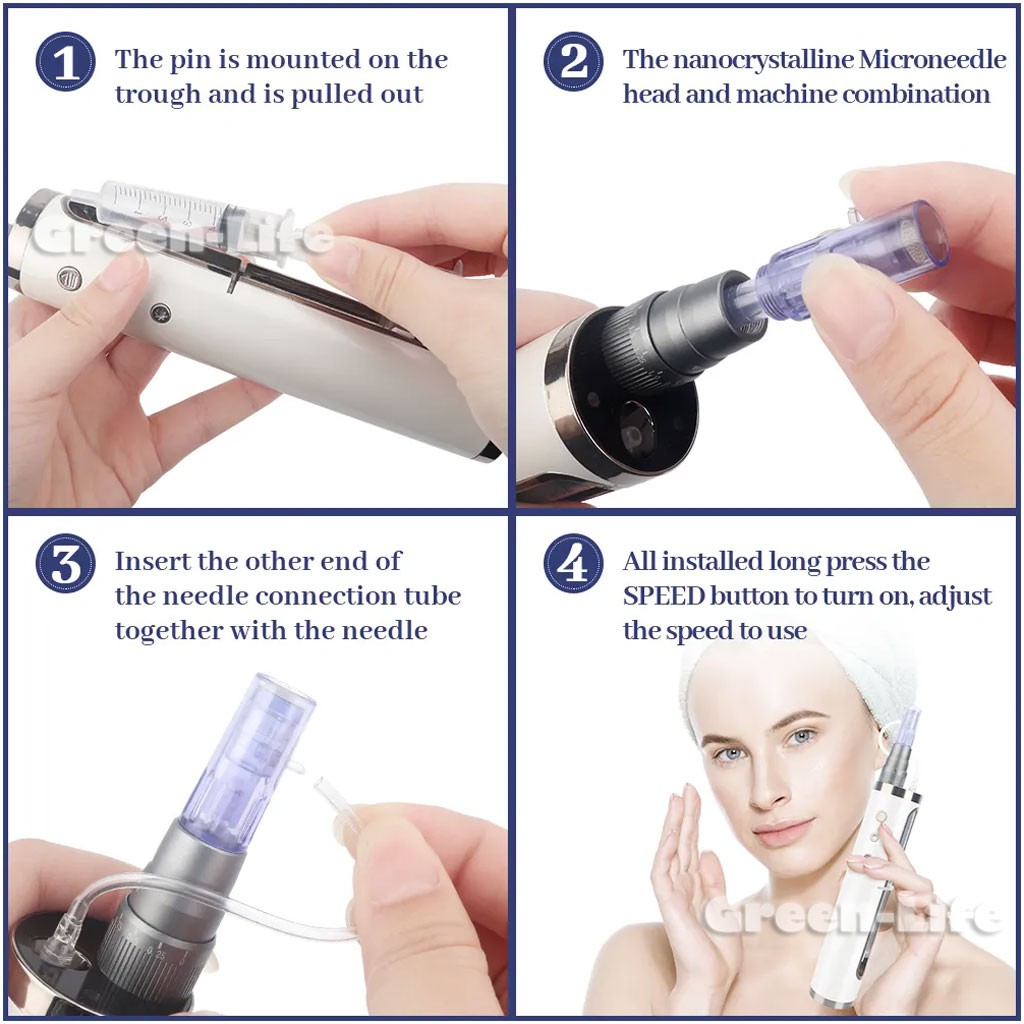 1 The pin is mounted on the trough and is pulled out

Green-Life

2 The nanocrystalline Microneedle head and machine combination

3 Insert the other end of the needle connection tube together with the needle

4 All installed long press the SPEED button to turn on, adjust the speed to use

Green-Life