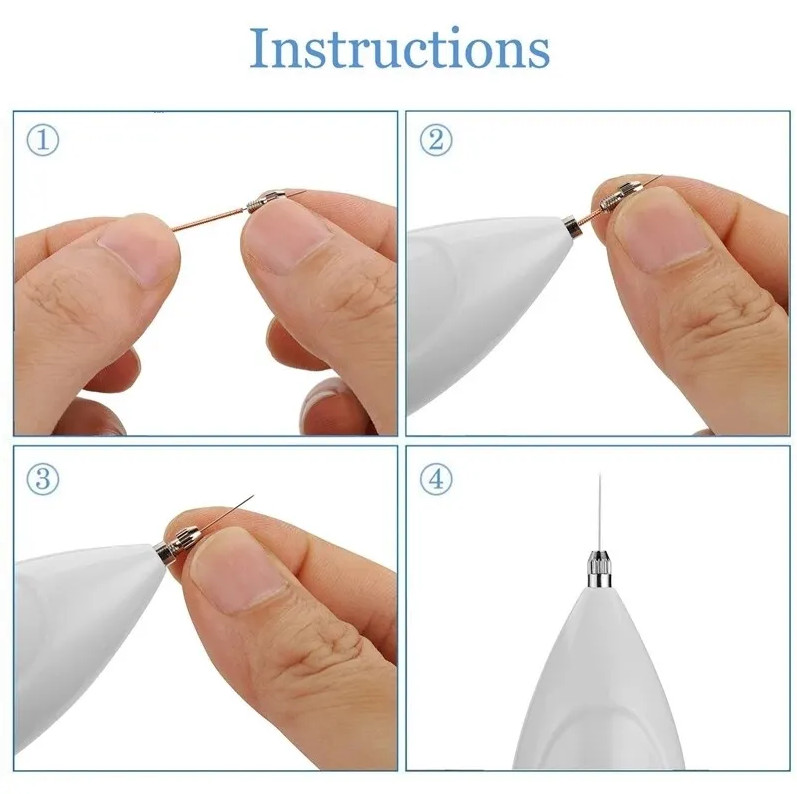 Instructions

①

②

③

④